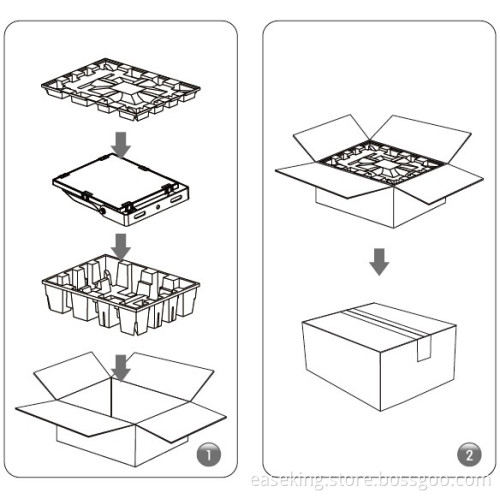 1

2

easeking.store.bossgoo.com